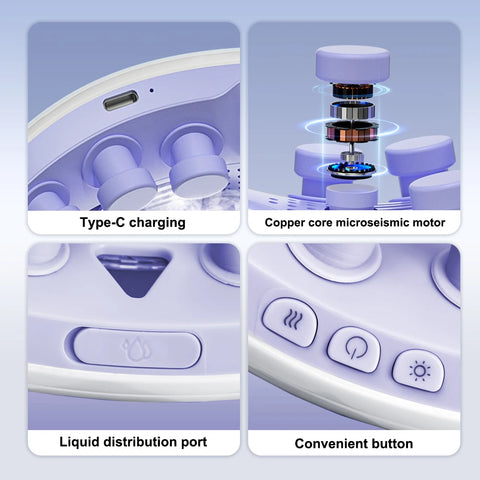 Type-C charging

Copper core microseismic motor

Liquid distribution port

Convenient button